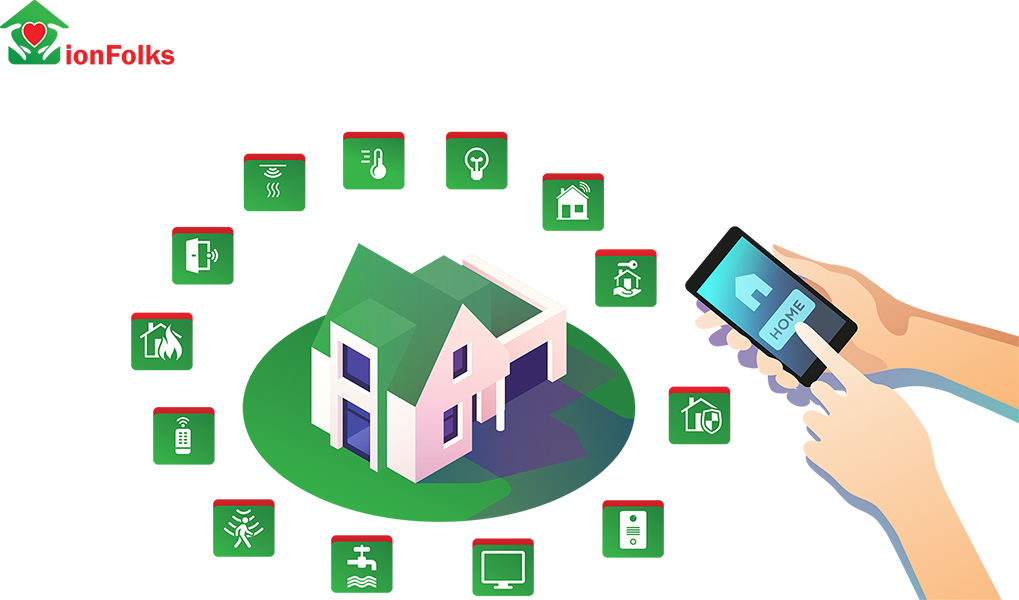 ionFolks

HOME