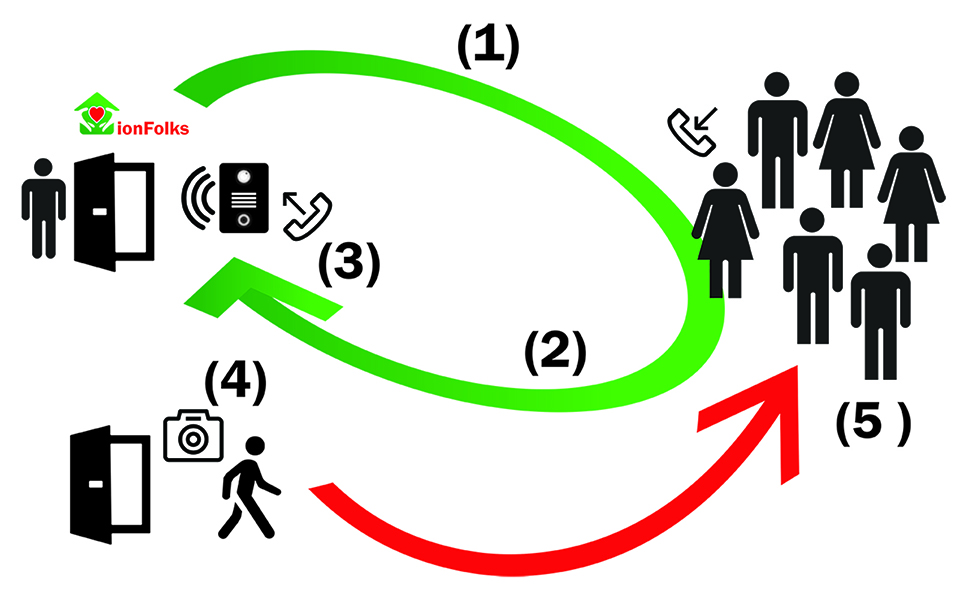 (1)

ionFolks

(3)

(2)

(4)

(5 )